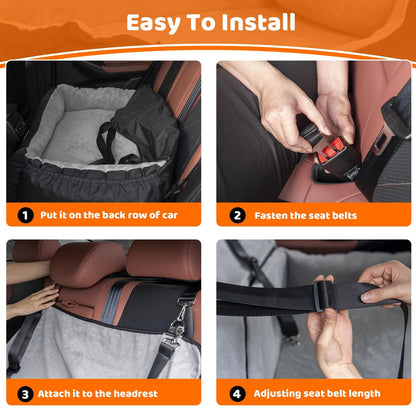 Easy To Install

1 Put it on the back row of car

2 Fasten the seat belts

3 Attach it to the headrest

4 Adjusting seat belt length