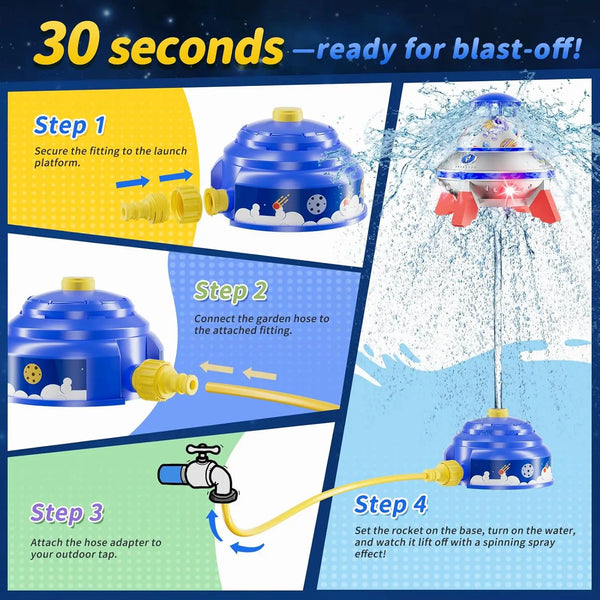 30 seconds —ready for blast-off!

Step 1
Secure the fitting to the launch platform.

Step 2
Connect the garden hose to the attached fitting.

Step 3
Attach the hose adapter to your outdoor tap.

Step 4
Set the rocket on the base, turn on the water, and watch it lift off with a spinning spray effect!