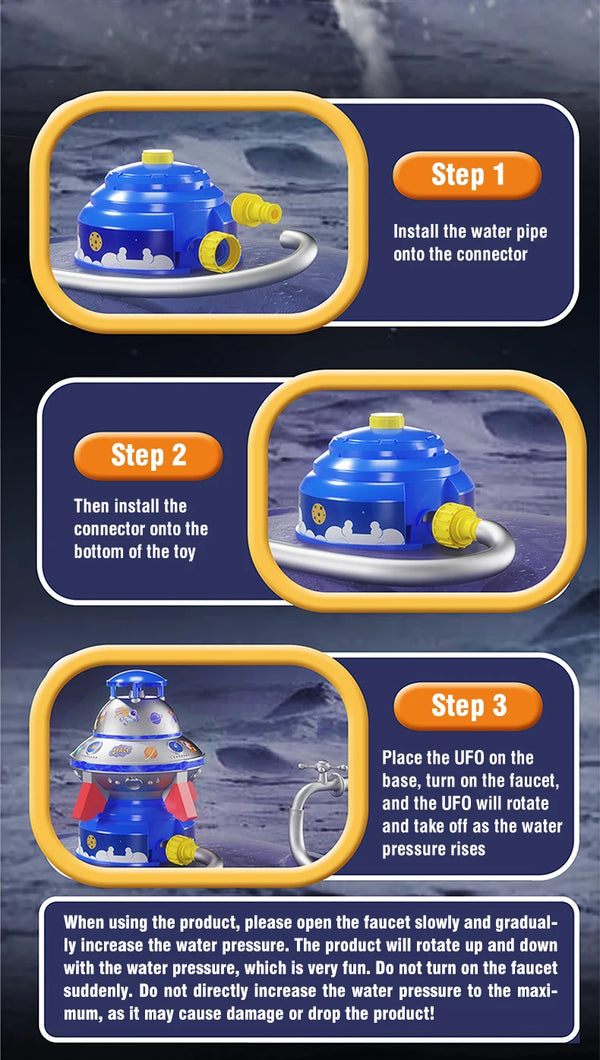 Step 1

Install the water pipe onto the connector

Step 2

Then install the connector onto the bottom of the toy

Step 3

Place the UFO on the base, turn on the faucet, and the UFO will rotate and take off as the water pressure rises

When using the product, please open the faucet slowly and gradually increase the water pressure. The product will rotate up and down with the water pressure, which is very fun. Do not turn on the faucet suddenly. Do not directly increase the water pressure to the maximum, as it may cause damage or drop the product!